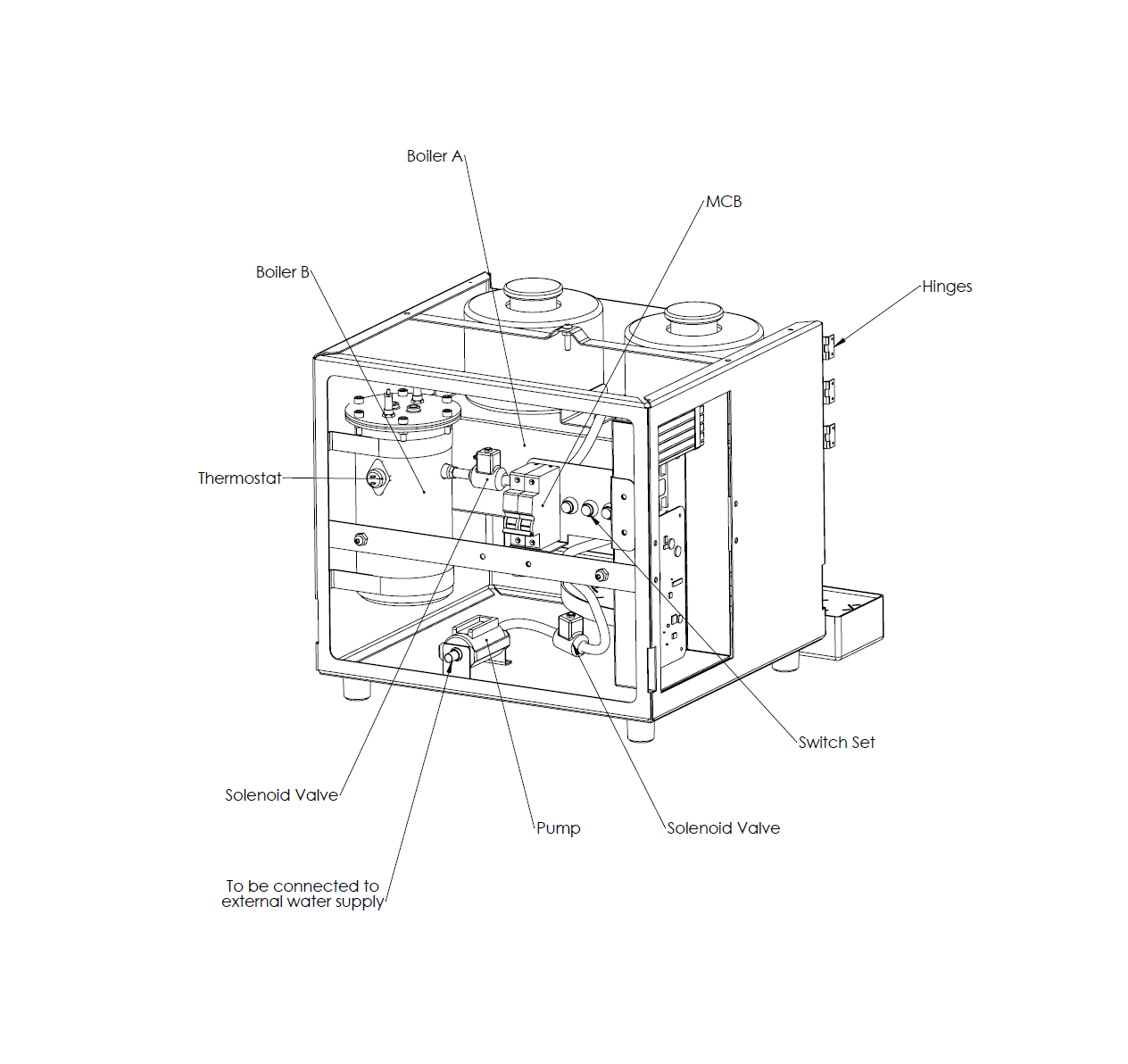 Boiler A

MCB

Boiler B

Hinges

Thermostat

Switch Set

Solenoid Valve

Pump

Solenoid Valve

To be connected to external water supply